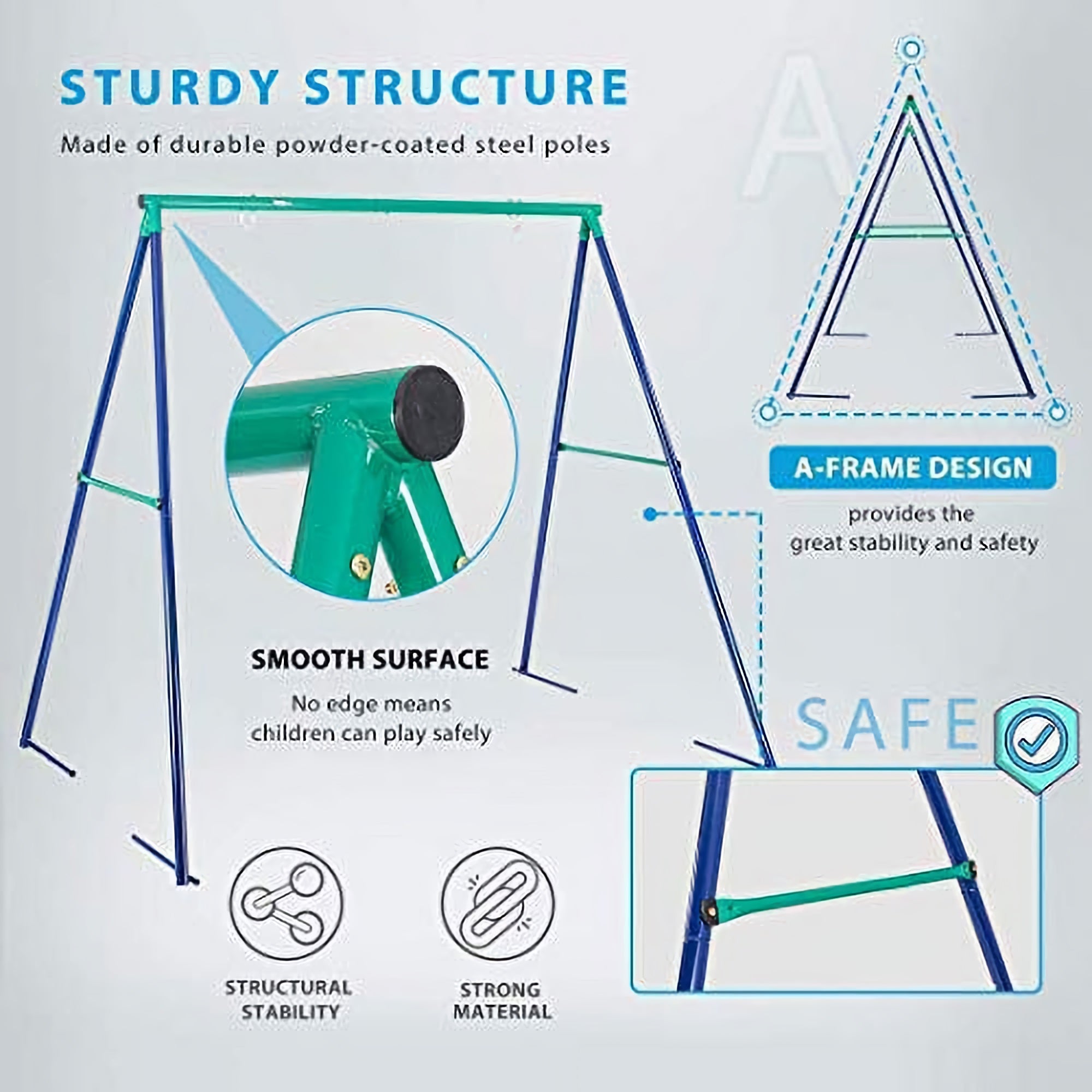 STURDY STRUCTURE

Made of durable powder-coated steel poles

A

A-FRAME DESIGN

provides the great stability and safety

SMOOTH SURFACE

No edge means children can play safely

SAFE

STRUCTURAL STABILITY

STRONG MATERIAL